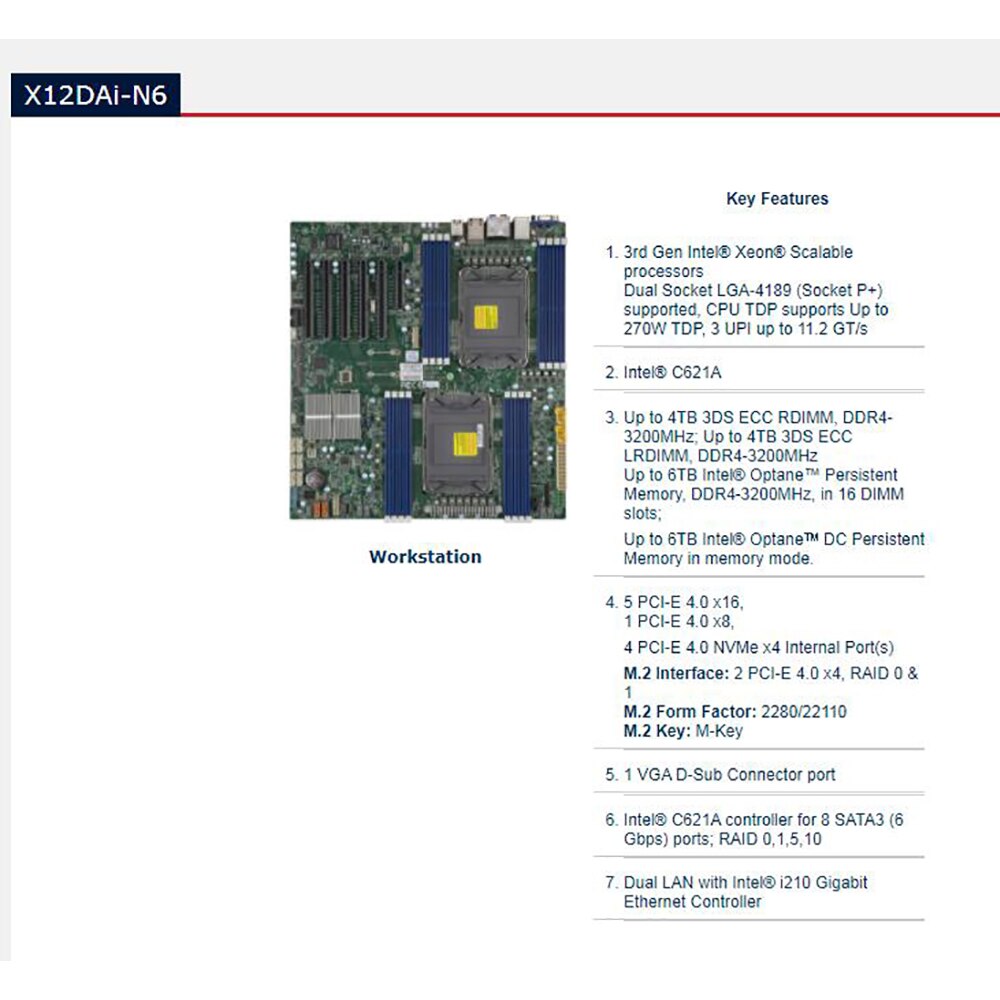 X12DAi-N6

Workstation

Key Features

1. 3rd Gen Intel® Xeon® Scalable processors
Dual Socket LGA-4189 (Socket P+) supported, CPU TDP supports Up to 270W TDP, 3 UPI up to 11.2 GT/s

2. Intel® C621A

3. Up to 4TB 3DS ECC RDIMM, DDR4-3200MHz; Up to 4TB 3DS ECC LRDIMM, DDR4-3200MHz
Up to 6TB Intel® Optane™ Persistent Memory, DDR4-3200MHz, in 16 DIMM slots;

Up to 6TB Intel® Optane™ DC Persistent Memory in memory mode.

4. 5 PCI-E 4.0 x16,
1 PCI-E 4.0 x8,

4 PCI-E 4.0 NVMe x4 Internal Port(s)

M.2 Interface: 2 PCI-E 4.0 x4, RAID 0 & 1
M.2 Form Factor: 2280/22110
M.2 Key: M-Key

5. 1 VGA D-Sub Connector port

6. Intel® C621A controller for 8 SATA3 (6 Gbps) ports; RAID 0,1,5,10

7. Dual LAN with Intel® i210 Gigabit Ethernet Controller